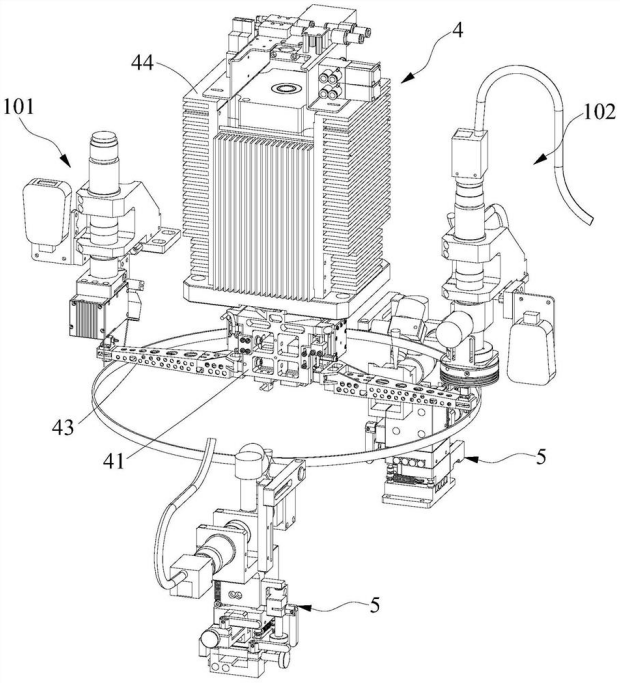 44
4
101
102
43
41
5
5